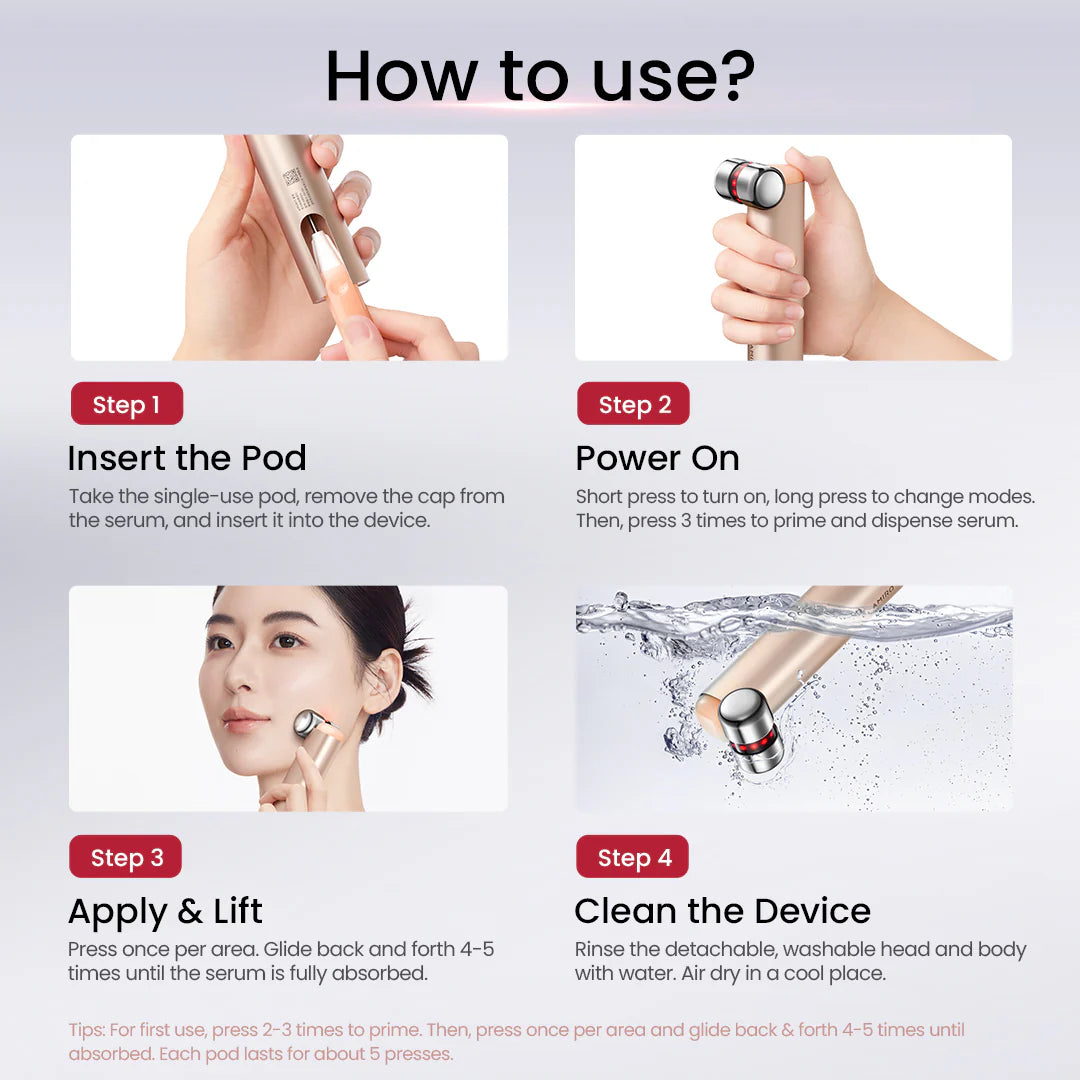 How to use?

Step 1

Insert the Pod

Take the single-use pod, remove the cap from the serum, and insert it into the device.

Step 2

Power On

Short press to turn on, long press to change modes. Then, press 3 times to prime and dispense serum.

Step 3

Apply & Lift

Press once per area. Glide back and forth 4-5 times until the serum is fully absorbed.

Step 4

Clean the Device

Rinse the detachable, washable head and body with water. Air dry in a cool place.

Tips: For first use, press 2-3 times to prime. Then, press once per area and glide back & forth 4-5 times until absorbed. Each pod lasts for about 5 presses.